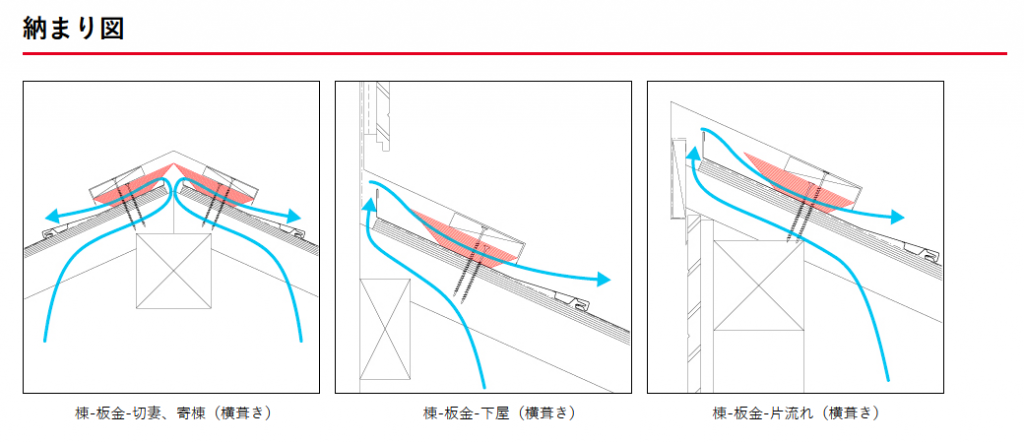 納まり図

棟-板金-切妻、寄棟（横葺き）

棟-板金-下屋（横葺き）

棟-板金-片流れ（横葺き）